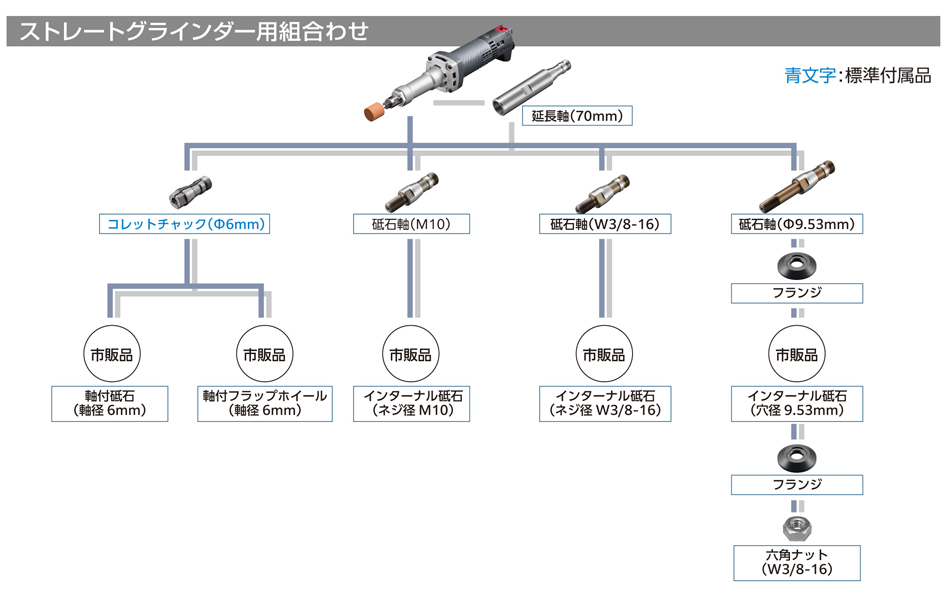 ストレートグラインダー用組合わせ

青文字:標準付属品

延長軸(70mm)

コレットチャック(Φ6mm)

砥石軸(M10)

砥石軸(W3/8-16)

砥石軸(Φ9.53mm)

フランジ

市販品

市販品

市販品

市販品

市販品

軸付砥石
(軸径 6mm)

軸付フラップホイール
(軸径 6mm)

インターナル砥石
(ネジ径 M10)

インターナル砥石
(ネジ径 W3/8-16)

インターナル砥石
(穴径 9.53mm)

フランジ

六角ナット
(W3/8-16)